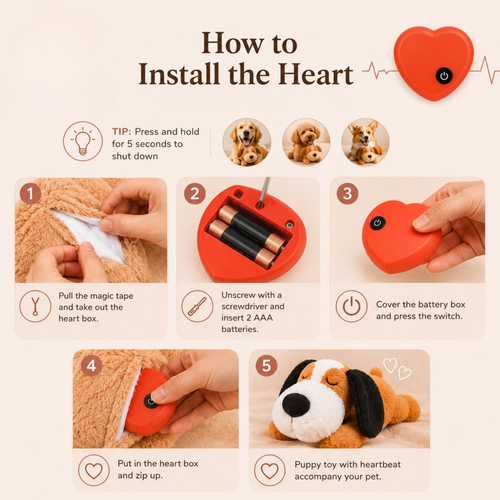 How to
Install the Heart

TIP: Press and hold for 5 seconds to shut down

1
Pull the magic tape and take out the heart box.

2
Unscrew with a screwdriver and insert 2 AAA batteries.

3
Cover the battery box and press the switch.

4
Put in the heart box and zip up.

5
Puppy toy with heartbeat accompany your pet.